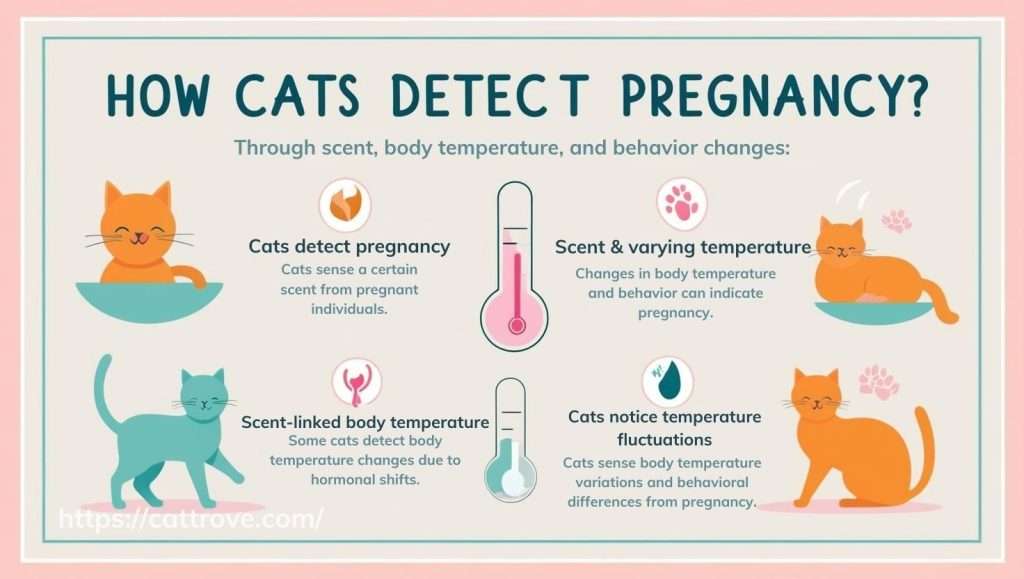 HOW CATS DETECT PREGNANCY?

Through scent, body temperature, and behavior changes:

Cats detect pregnancy
Cats sense a certain scent from pregnant individuals.

Scent & varying temperature
Changes in body temperature and behavior can indicate pregnancy.

Scent-linked body temperature
Some cats detect body temperature changes due to hormonal shifts.

Cats notice temperature fluctuations
Cats sense body temperature variations and behavioral differences from pregnancy.

https://cattrove.com/