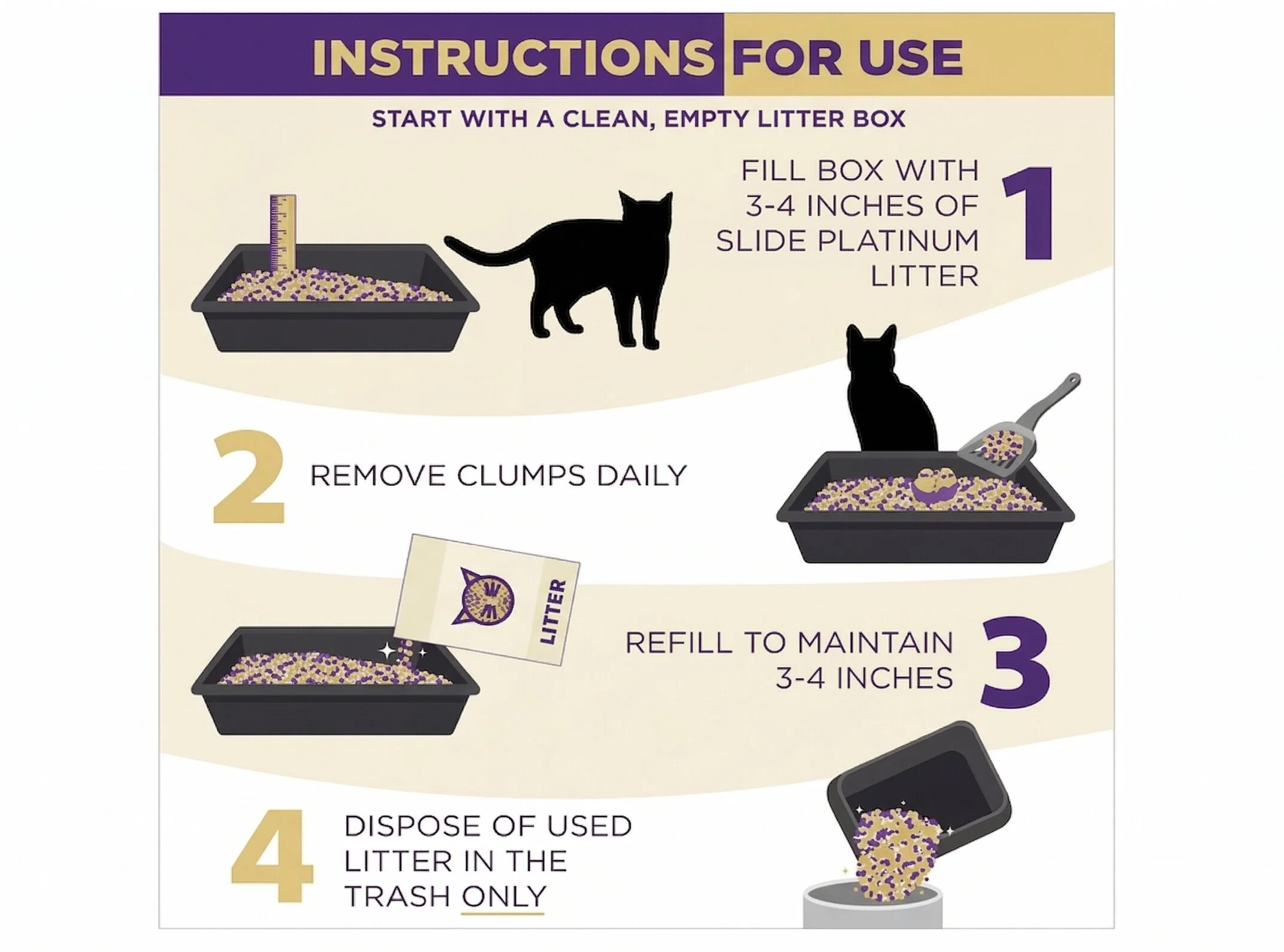 INSTRUCTIONS FOR USE

START WITH A CLEAN, EMPTY LITTER BOX

FILL BOX WITH 3-4 INCHES OF SLIDE PLATINUM LITTER 1

2 REMOVE CLUMPS DAILY

LITTER

REFILL TO MAINTAIN 3-4 INCHES 3

4 DISPOSE OF USED LITTER IN THE TRASH ONLY